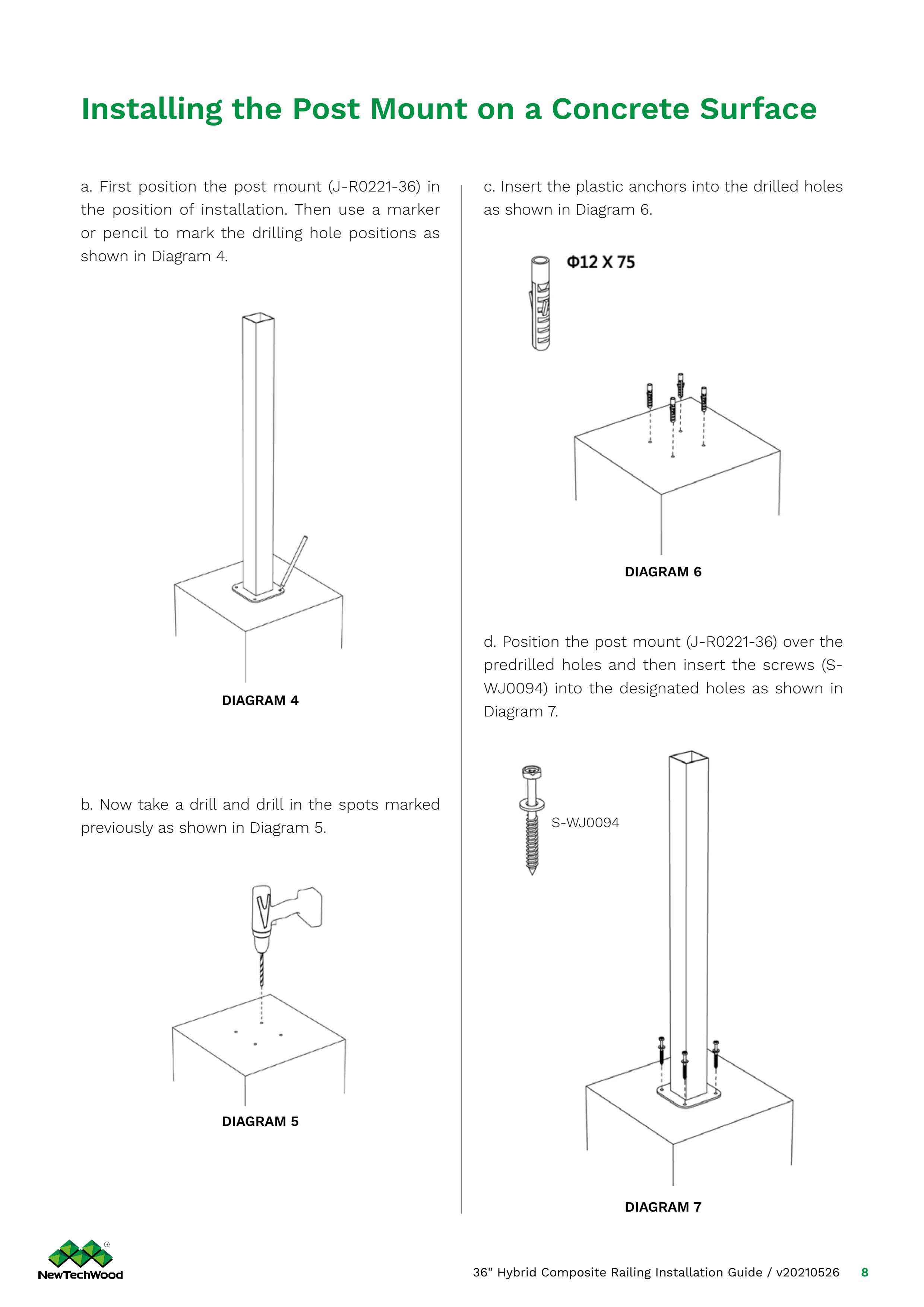 Installing the Post Mount on a Concrete Surface

a. First position the post mount (J-R0221-36) in the position of installation. Then use a marker or pencil to mark the drilling hole positions as shown in Diagram 4.

DIAGRAM 4

b. Now take a drill and drill in the spots marked previously as shown in Diagram 5.

DIAGRAM 5

c. Insert the plastic anchors into the drilled holes as shown in Diagram 6.

Φ12 X 75

DIAGRAM 6

d. Position the post mount (J-R0221-36) over the predrilled holes and then insert the screws (S-WJ0094) into the designated holes as shown in Diagram 7.

S-WJ0094

DIAGRAM 7

NewTechWood®

36" Hybrid Composite Railing Installation Guide / v20210526 8